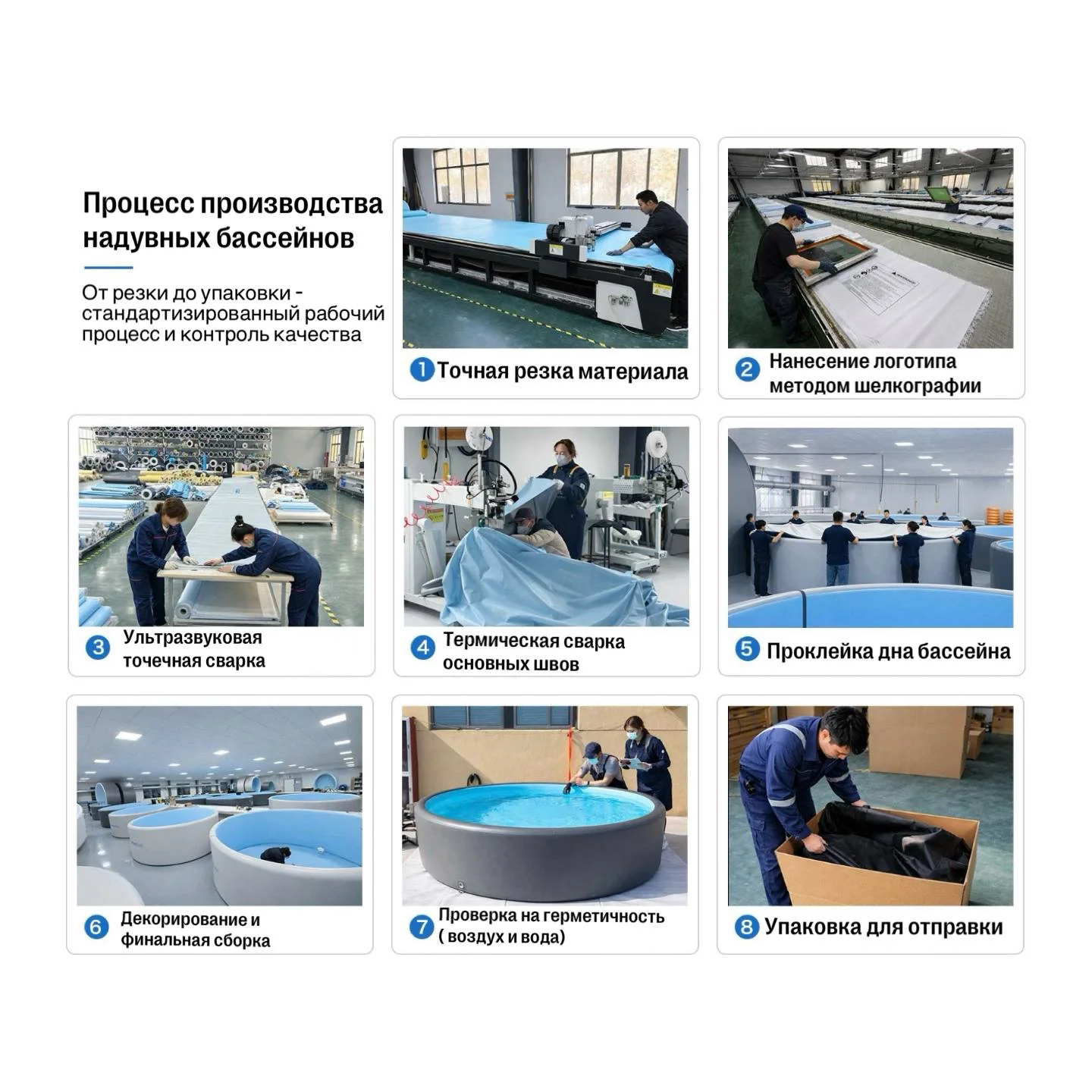 Процесс производства надувных бассейнов

От резки до упаковки - стандартизированный рабочий процесс и контроль качества

1 Точная резка материала

2 Нанесение логотипа методом шелкографии

3 Ультразвуковая точечная сварка

4 Термическая сварка основных швов

5 Проклейка дна бассейна

6 Декорирование и финальная сборка

7 Проверка на герметичность ( воздух и вода)

8 Упаковка для отправки